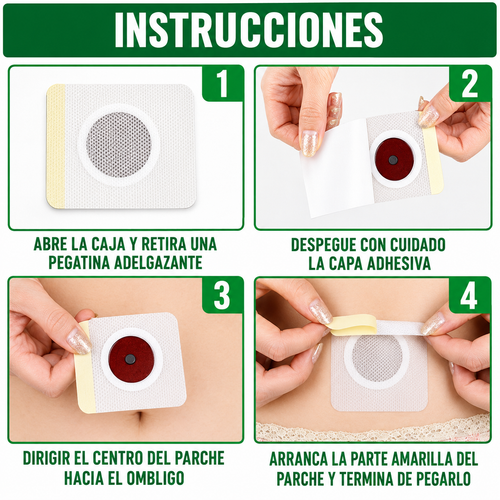 INSTRUCCIONES

1

ABRE LA CAJA Y RETIRA UNA PEGATINA ADELGAZANTE

2

DESPEGUE CON CUIDADO LA CAPA ADHESIVA

3

DIRIGIR EL CENTRO DEL PARCHE HACIA EL OMBLIGO

4

ARRANCA LA PARTE AMARILLA DEL PARCHE Y TERMINA DE PEGARLO